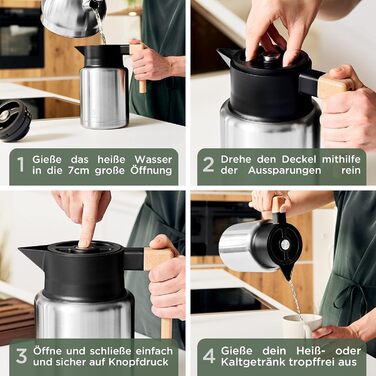 1 Gieße das heiße Wasser in die 7cm große Öffnung

2 Drehe den Deckel mithilfe der Aussparungen rein

3 Öffne und schließe einfach und sicher auf Knopfdruck

4 Gieße dein Heiß- oder Kaltgetränk tropffrei aus