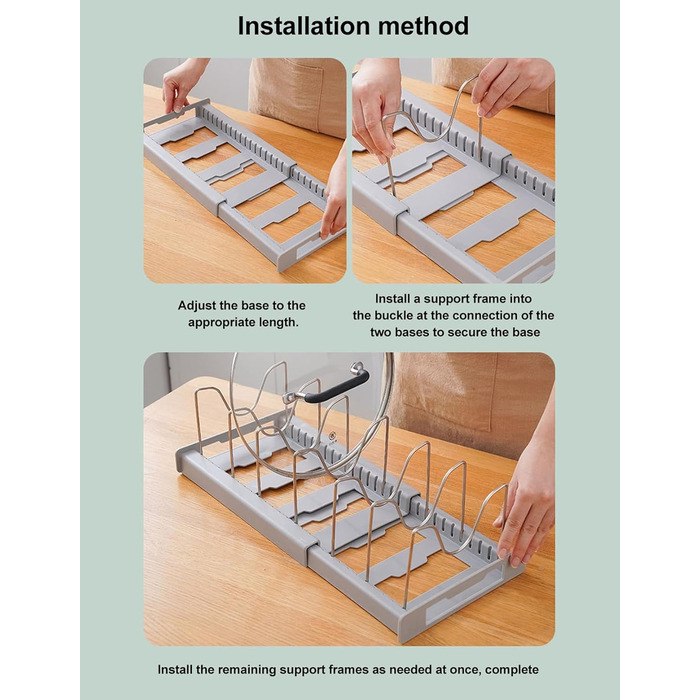 Installation method

Adjust the base to the appropriate length.

Install a support frame into the buckle at the connection of the two bases to secure the base

Install the remaining support frames as needed at once, complete