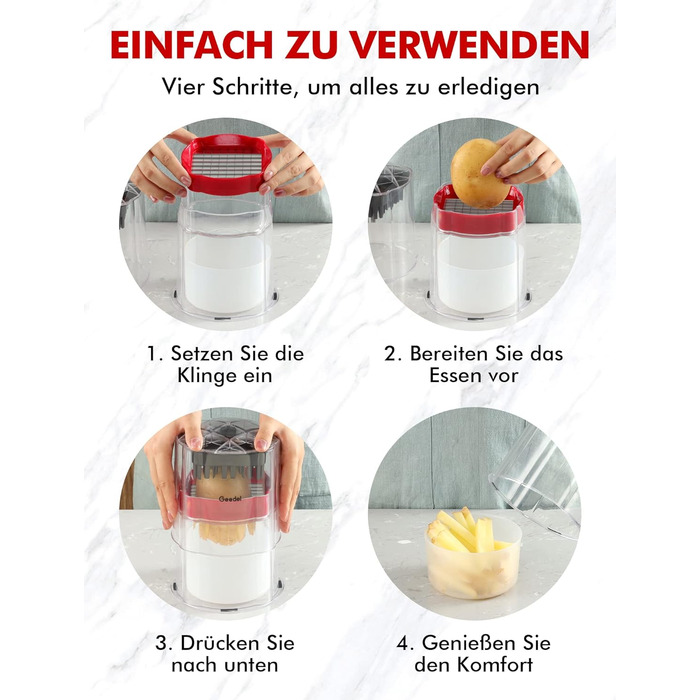 EINFACH ZU VERWENDEN

Vier Schritte, um alles zu erledigen

1. Setzen Sie die Klinge ein

2. Bereiten Sie das Essen vor

Geedel

3. Drücken Sie nach unten

4. Genießen Sie den Komfort