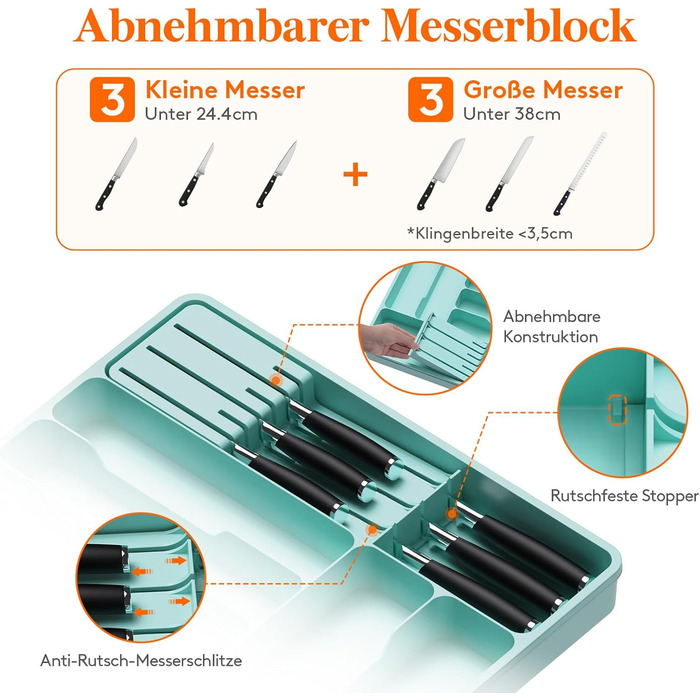 Abnehmbarer Messerblock

3 Kleine Messer
Unter 24.4cm

+

3 Große Messer
Unter 38cm

*Klingenbreite <3,5cm

Abnehmbare Konstruktion

Rutschfeste Stopper

Anti-Rutsch-Messerschlitze