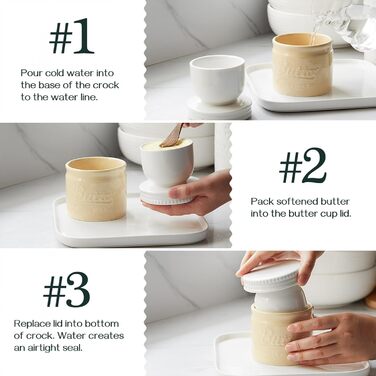 #1

Pour cold water into the base of the crock to the water line.

#2

Pack softened butter into the butter cup lid.

#3

Replace lid into bottom of crock. Water creates an airtight seal.