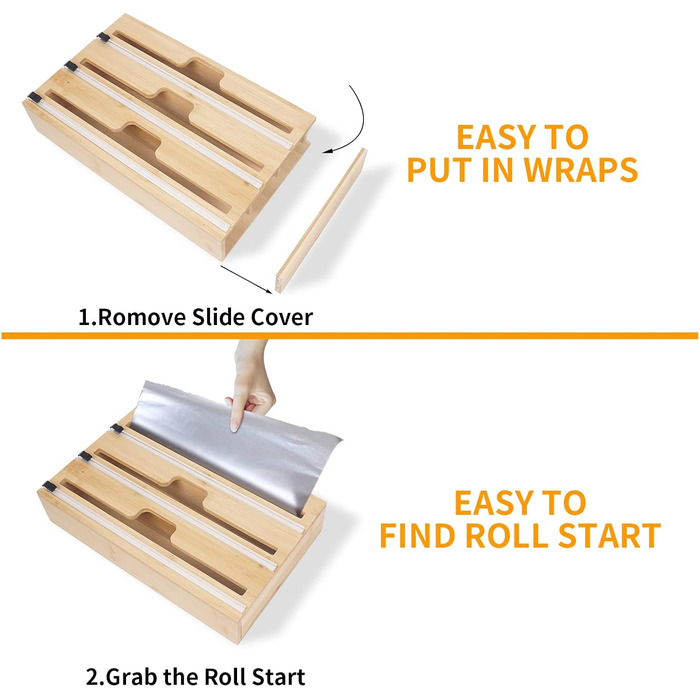 EASY TO PUT IN WRAPS

1.Romove Slide Cover

EASY TO FIND ROLL START

2.Grab the Roll Start