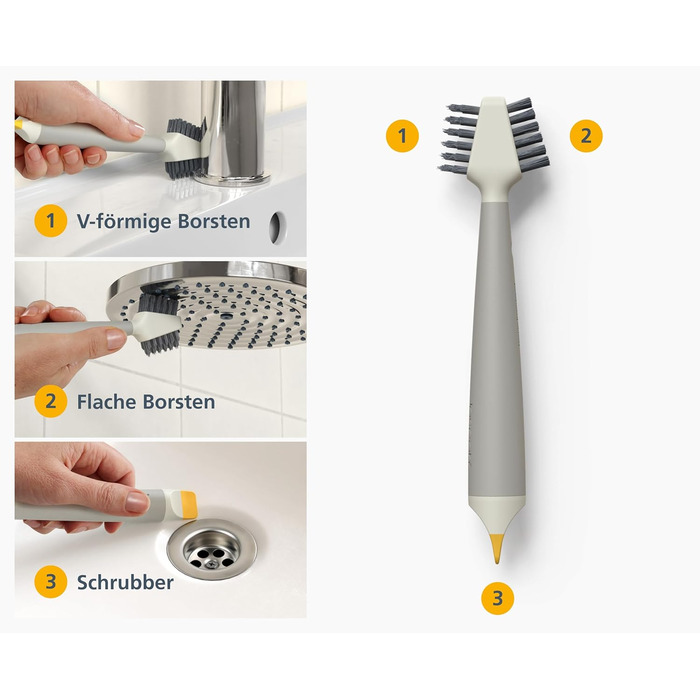 1 V-förmige Borsten

2 Flache Borsten

3 Schrubber

1

2

3