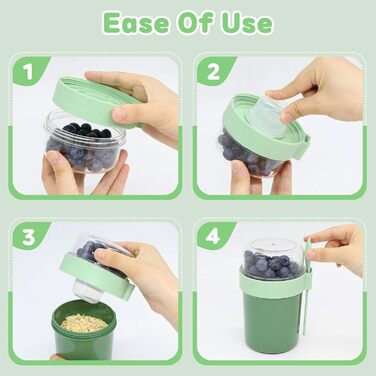 Ease Of Use

1

2

3

4