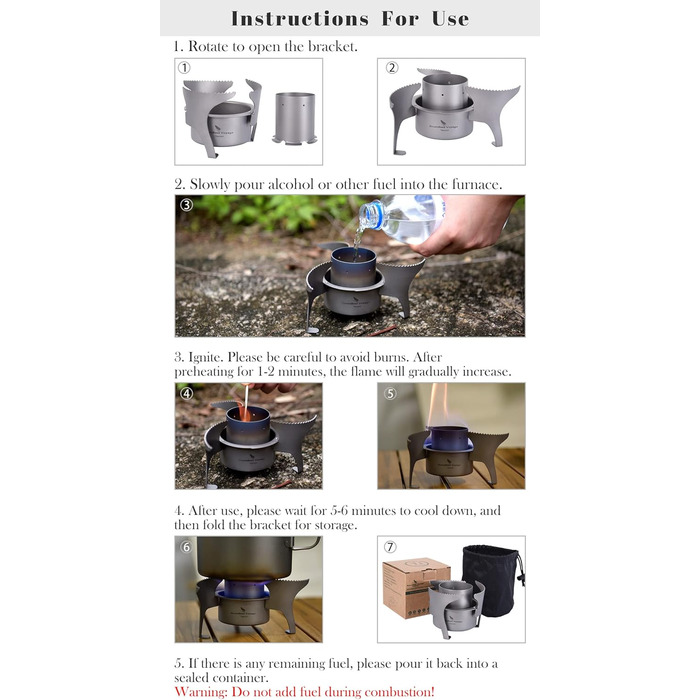 Instructions For Use

1. Rotate to open the bracket.

①

②

2. Slowly pour alcohol or other fuel into the furnace.

③

3. Ignite. Please be careful to avoid burns. After preheating for 1-2 minutes, the flame will gradually increase.

④

⑤

4. After use, please wait for 5-6 minutes to cool down, and then fold the bracket for storage.

⑥

⑦

5. If there is any remaining fuel, please pour it back into a sealed container.
Warning: Do not add fuel during combustion!