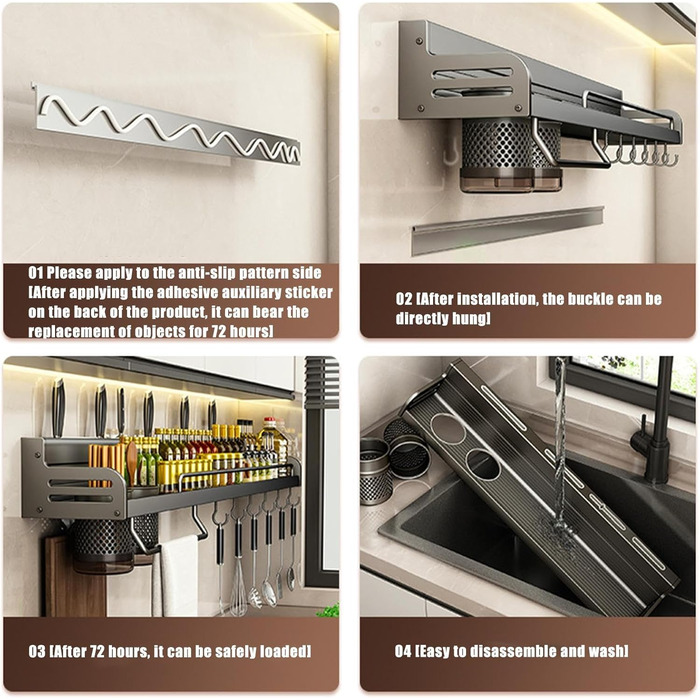 01 Please apply to the anti-slip pattern side [After applying the adhesive auxiliary sticker on the back of the product, it can bear the replacement of objects for 72 hours]

02 [After installation, the buckle can be directly hung]

03 [After 72 hours, it can be safely loaded]

04 [Easy to disassemble and wash]