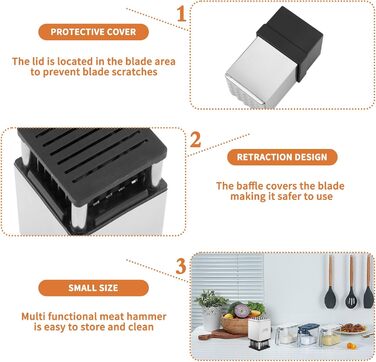 1

PROTECTIVE COVER

The lid is located in the blade area to prevent blade scratches

2

RETRACTION DESIGN

The baffle covers the blade making it safer to use

3

SMALL SIZE

Multi functional meat hammer is easy to store and clean