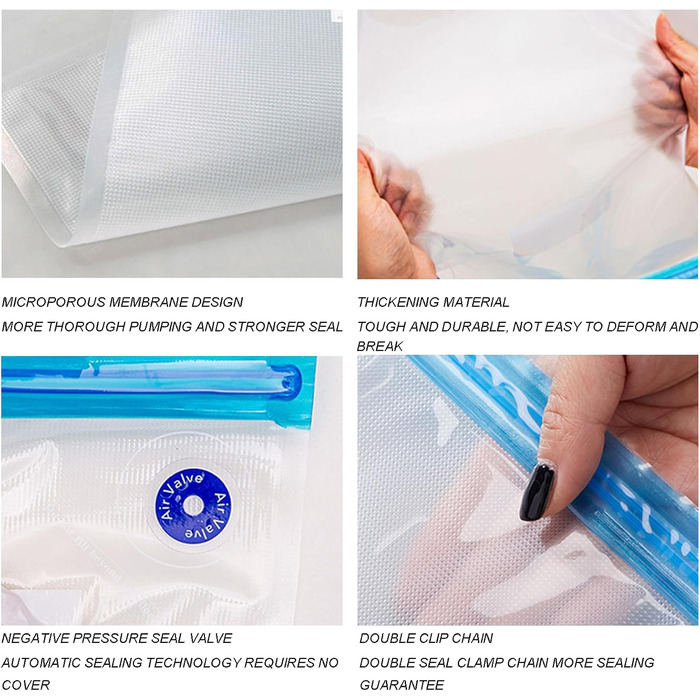 MICROPOROUS MEMBRANE DESIGN

MORE THOROUGH PUMPING AND STRONGER SEAL

THICKENING MATERIAL

TOUGH AND DURABLE, NOT EASY TO DEFORM AND BREAK

Air Valve Air Valve

NEGATIVE PRESSURE SEAL VALVE

AUTOMATIC SEALING TECHNOLOGY REQUIRES NO COVER

DOUBLE CLIP CHAIN

DOUBLE SEAL CLAMP CHAIN MORE SEALING GUARANTEE