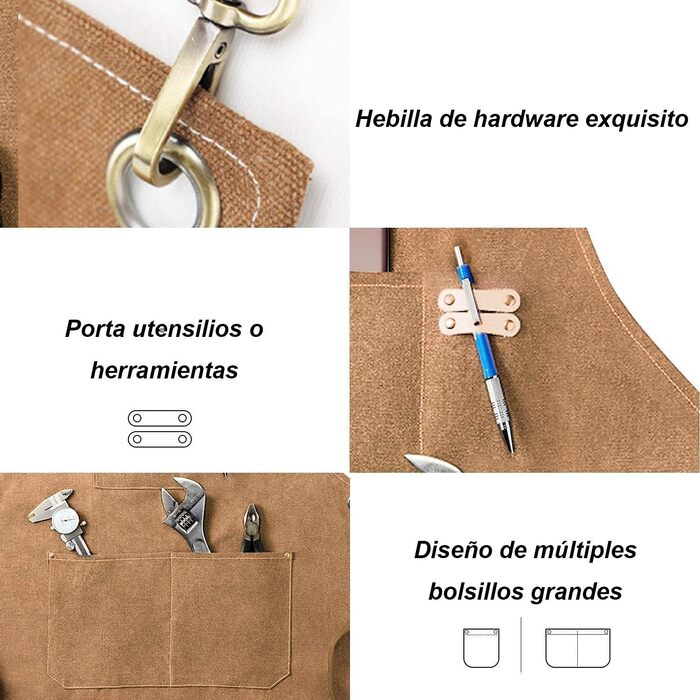 Hebilla de hardware exquisito

Porta utensilios o herramientas

Diseño de múltiples bolsillos grandes