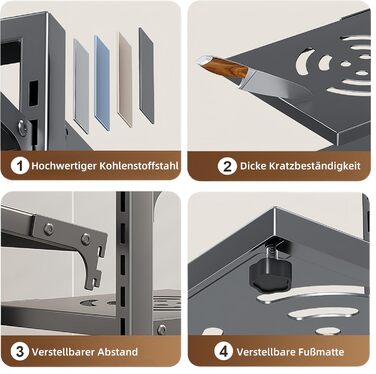 1 Hochwertiger Kohlenstoffstahl

2 Dicke Kratzbeständigkeit

3 Verstellbarer Abstand

4 Verstellbare Fußmatte