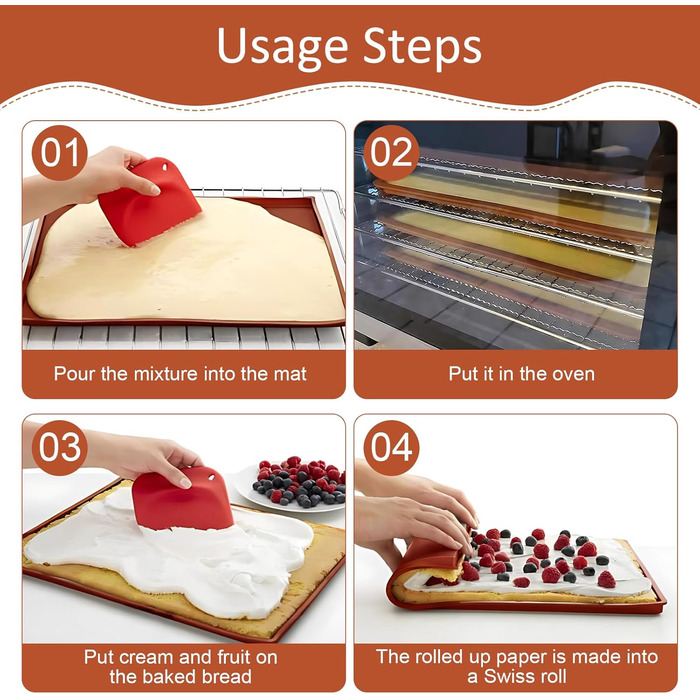 Usage Steps

01

Pour the mixture into the mat

02

Put it in the oven

03

Put cream and fruit on the baked bread

04

The rolled up paper is made into a Swiss roll