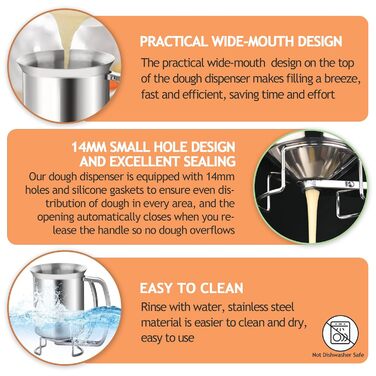 PRACTICAL WIDE-MOUTH DESIGN

The practical wide-mouth design on the top of the dough dispenser makes filling a breeze, fast and efficient, saving time and effort

14MM SMALL HOLE DESIGN AND EXCELLENT SEALING

Our dough dispenser is equipped with 14mm holes and silicone gaskets to ensure even distribution of dough in every area, and the opening automatically closes when you release the handle so no dough overflows

EASY TO CLEAN

Rinse with water, stainless steel material is easier to clean and dry, easy to use

Not Dishwasher Safe