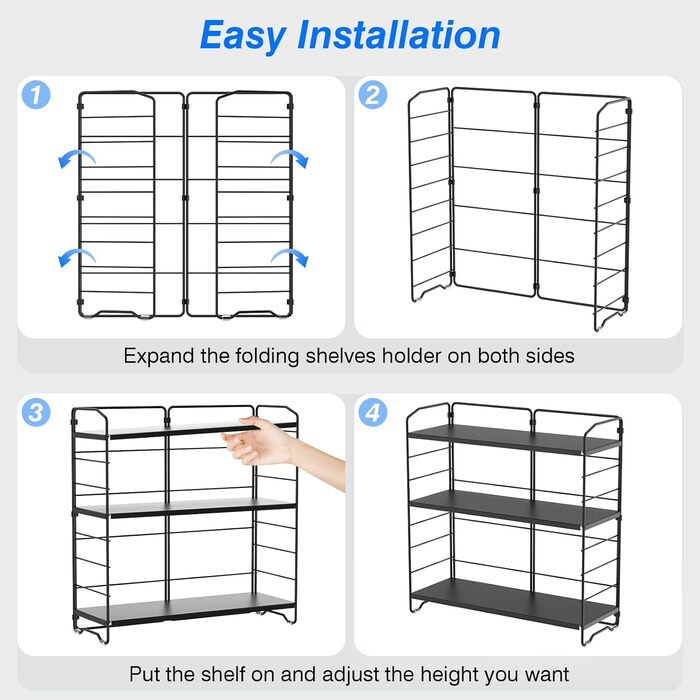 Easy Installation

1

2

Expand the folding shelves holder on both sides

3

4

Put the shelf on and adjust the height you want