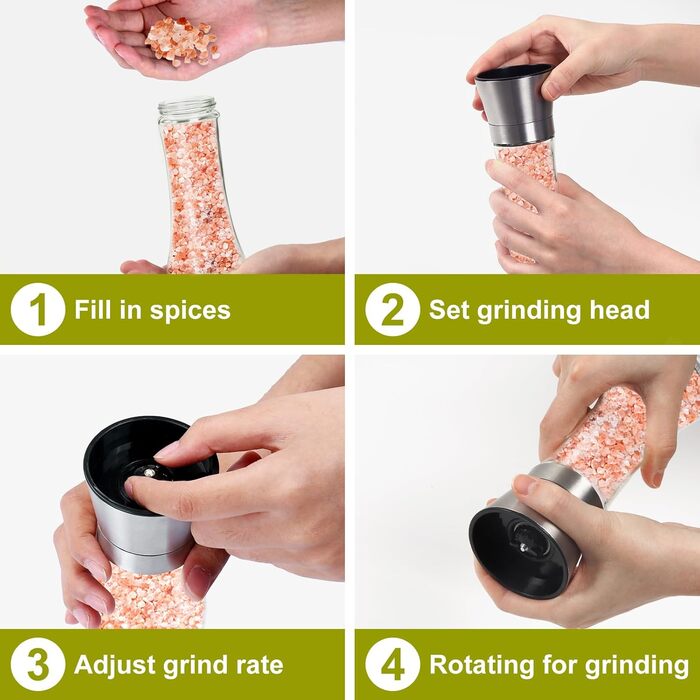 1 Fill in spices

2 Set grinding head

3 Adjust grind rate

4 Rotating for grinding