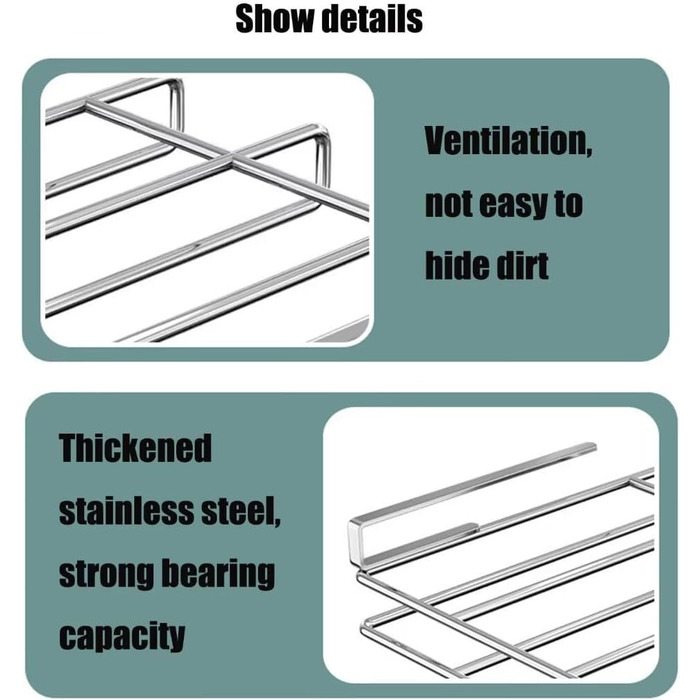 Show details

Ventilation, not easy to hide dirt

Thickened stainless steel, strong bearing capacity