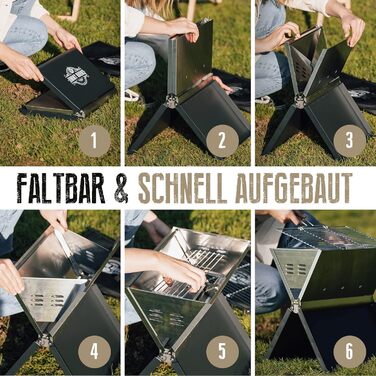 1

2

3

FALTBAR & SCHNELL AUFGEBAUT

4

5

6