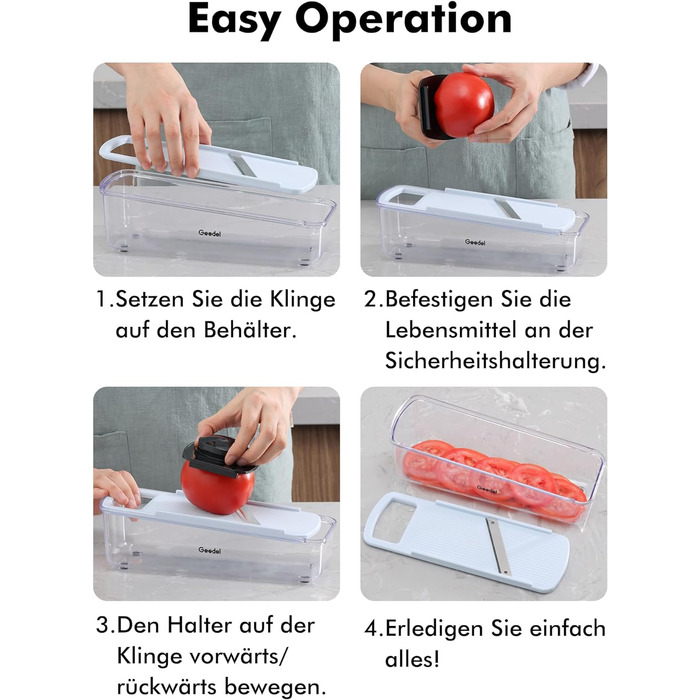 Easy Operation

Geedel

1.Setzen Sie die Klinge auf den Behälter.

Geedel

2.Befestigen Sie die Lebensmittel an der Sicherheitshalterung.

Geedel

3.Den Halter auf der Klinge vorwärts/ rückwärts bewegen.

Geedel

4.Erledigen Sie einfach alles!