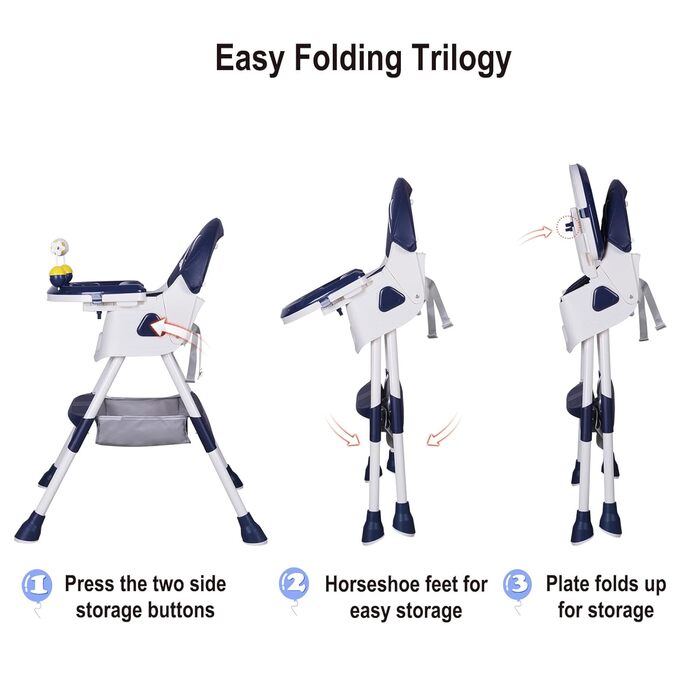 Easy Folding Trilogy

1 Press the two side storage buttons

2 Horseshoe feet for easy storage

3 Plate folds up for storage