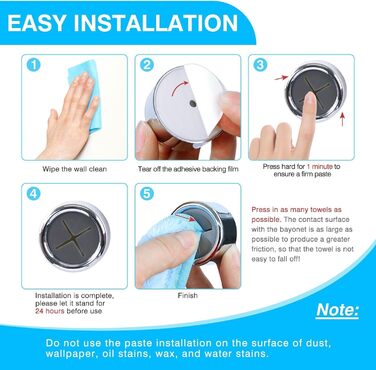 EASY INSTALLATION

1

Wipe the wall clean

2

Tear off the adhesive backing film

3

Press hard for 1 minute to ensure a firm paste

4

Installation is complete, please let it stand for 24 hours before use

5

Finish

Press in as many towels as possible. The contact surface with the bayonet is as large as possible to produce a greater friction, so that the towel is not easy to fall off!

Note:

Do not use the paste installation on the surface of dust, wallpaper, oil stains, wax, and water stains.