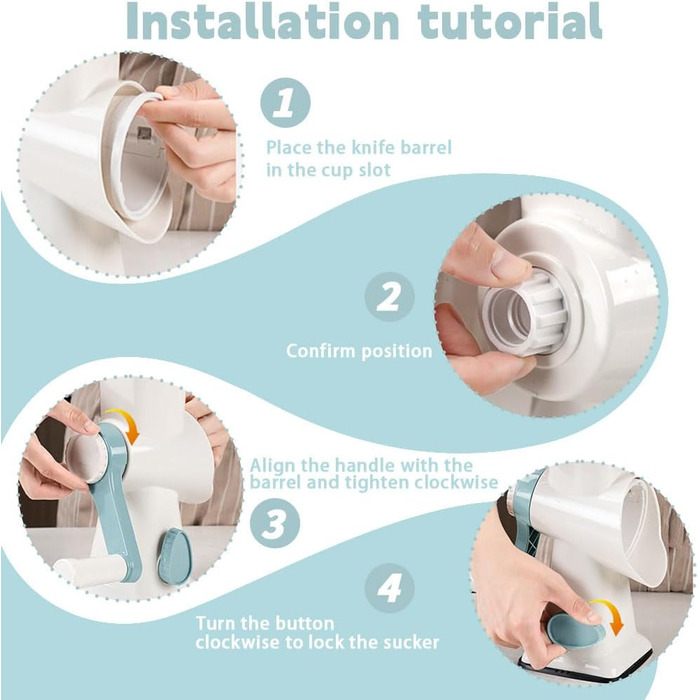 Installation tutorial

1

Place the knife barrel in the cup slot

2

Confirm position

Align the handle with the barrel and tighten clockwise

3

4

Turn the button clockwise to lock the sucker