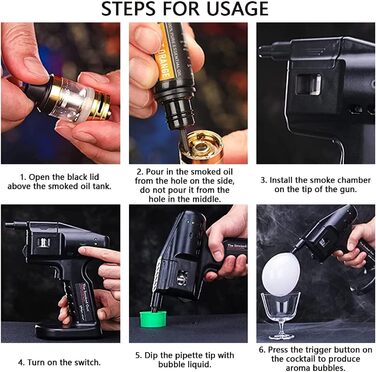 STEPS FOR USAGE

ORANGE

1. Open the black lid above the smoked oil tank.

2. Pour in the smoked oil from the hole on the side, do not pour it from the hole in the middle.

3. Install the smoke chamber on the tip of the gun.

4. Turn on the switch.

5. Dip the pipette tip with bubble liquid.

6. Press the trigger button on the cocktail to produce aroma bubbles.