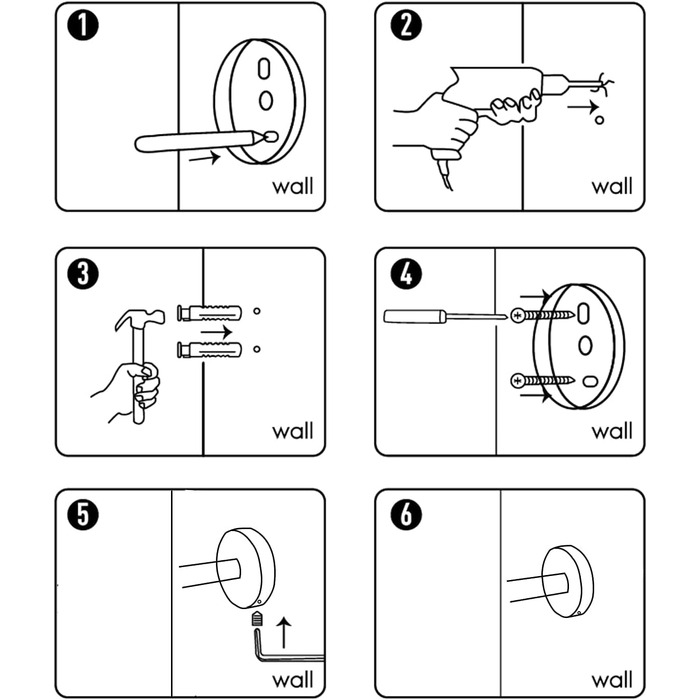 1

wall

2

wall

3

wall

4

wall

5

wall

6

wall