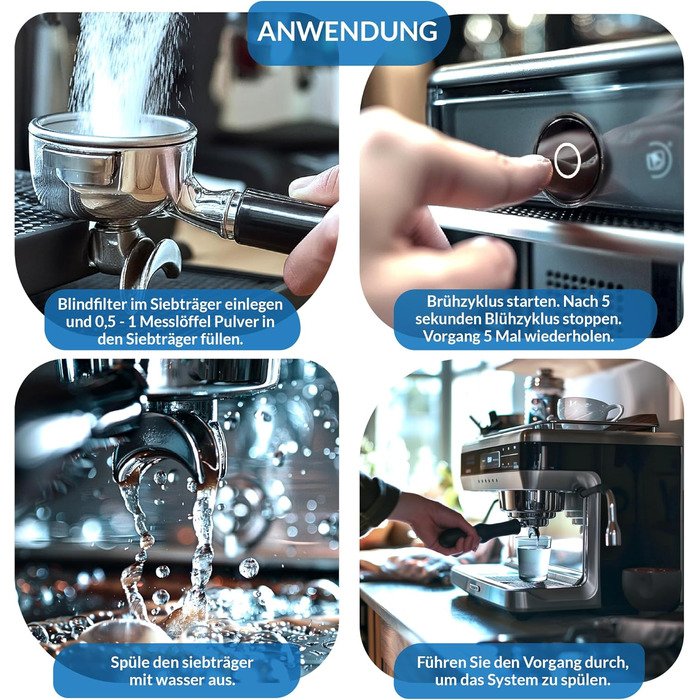 ANWENDUNG

Blindfilter im Siebträger einlegen und 0,5 - 1 Messlöffel Pulver in den Siebträger füllen.

Brühzyklus starten. Nach 5 sekunden Blühzyklus stoppen. Vorgang 5 Mal wiederholen.

Spüle den siebträger mit wasser aus.

Führen Sie den Vorgang durch, um das System zu spülen.