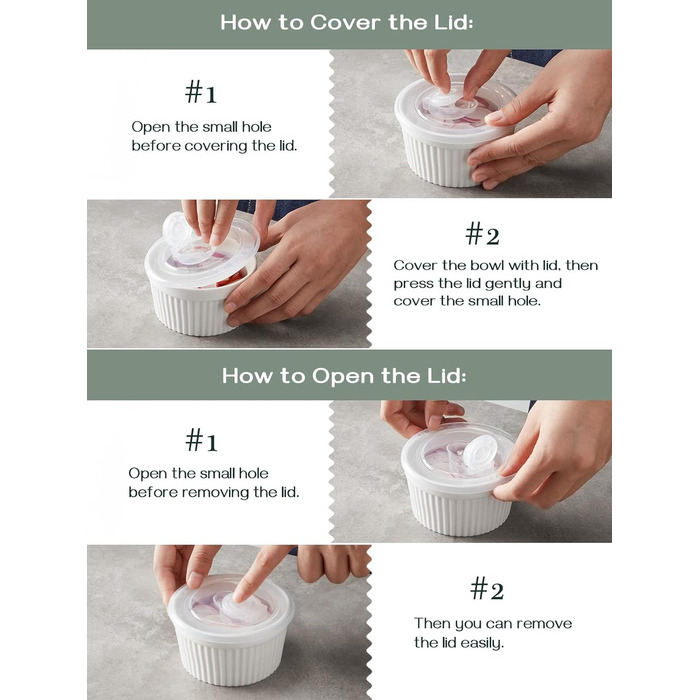 How to Cover the Lid:

#1

Open the small hole before covering the lid.

#2

Cover the bowl with lid, then press the lid gently and cover the small hole.

How to Open the Lid:

#1

Open the small hole before removing the lid.

#2

Then you can remove the lid easily.