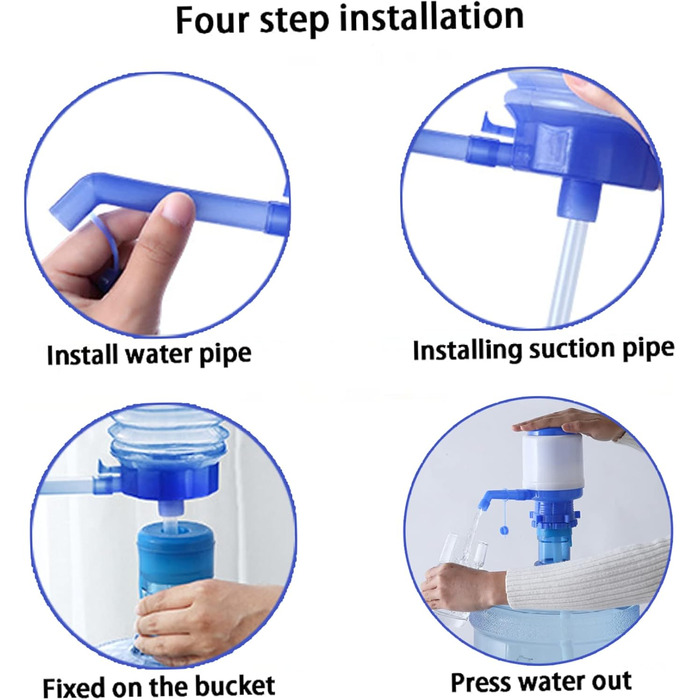 Four step installation

Install water pipe

Installing suction pipe

Fixed on the bucket

Press water out