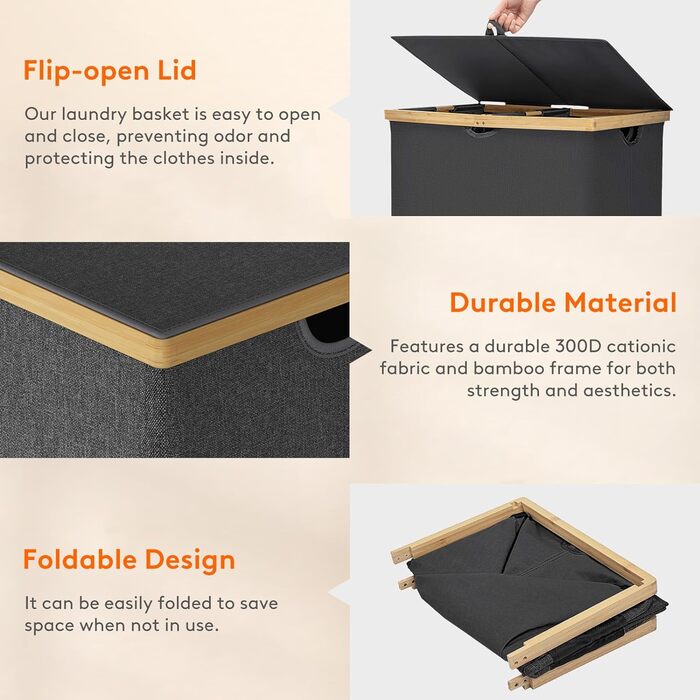 Flip-open Lid

Our laundry basket is easy to open and close, preventing odor and protecting the clothes inside.

Durable Material

Features a durable 300D cationic fabric and bamboo frame for both strength and aesthetics.

Foldable Design

It can be easily folded to save space when not in use.