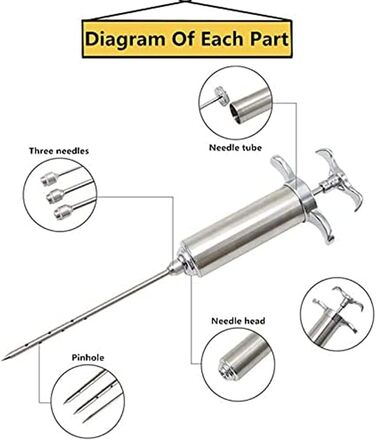 Diagram Of Each Part

Needle tube

Three needles

Needle head

Pinhole