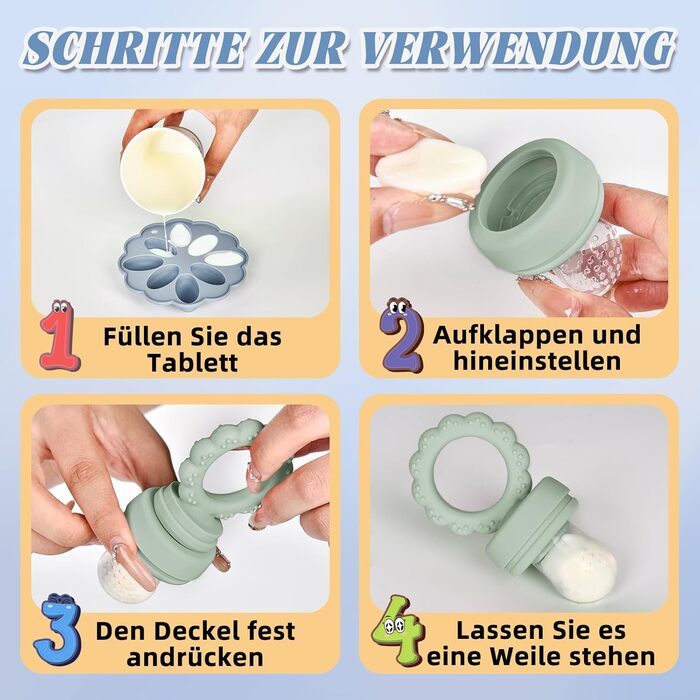 SCHRITTE ZUR VERWENDUNG

1 Füllen Sie das Tablett

2 Aufklappen und hineinstellen

3 Den Deckel fest andrücken

4 Lassen Sie es eine Weile stehen