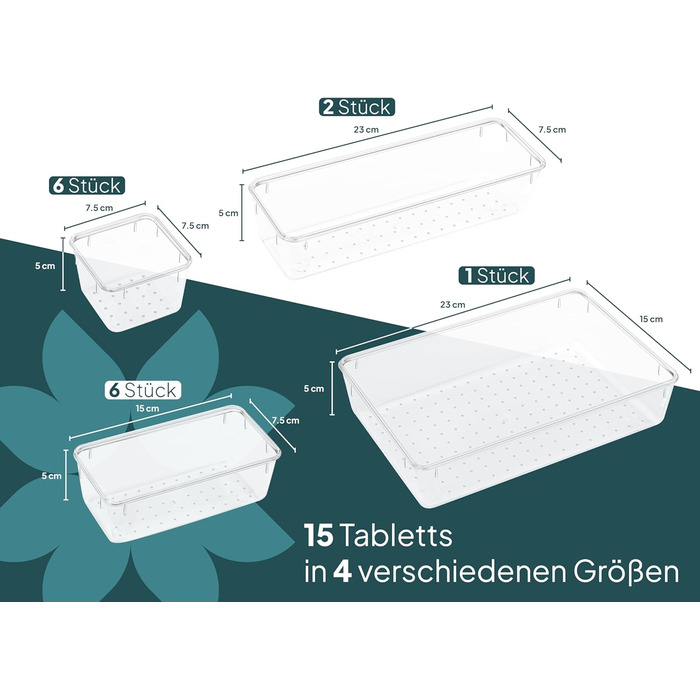 2 Stück
23 cm
7.5 cm
5 cm

6 Stück
7.5 cm
7.5 cm
5 cm

1 Stück
23 cm
15 cm
5 cm

6 Stück
15 cm
7.5 cm
5 cm

15 Tabletts
in 4 verschiedenen Größen