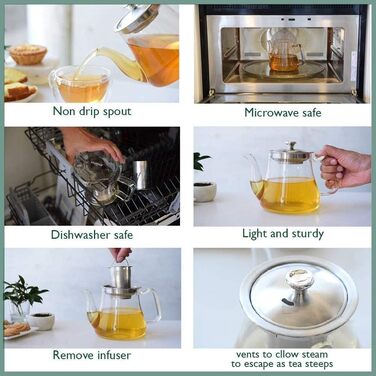 Non drip spout

Microwave safe

Dishwasher safe

Light and sturdy

Remove infuser

vents to cllow steam to escape as tea steeps