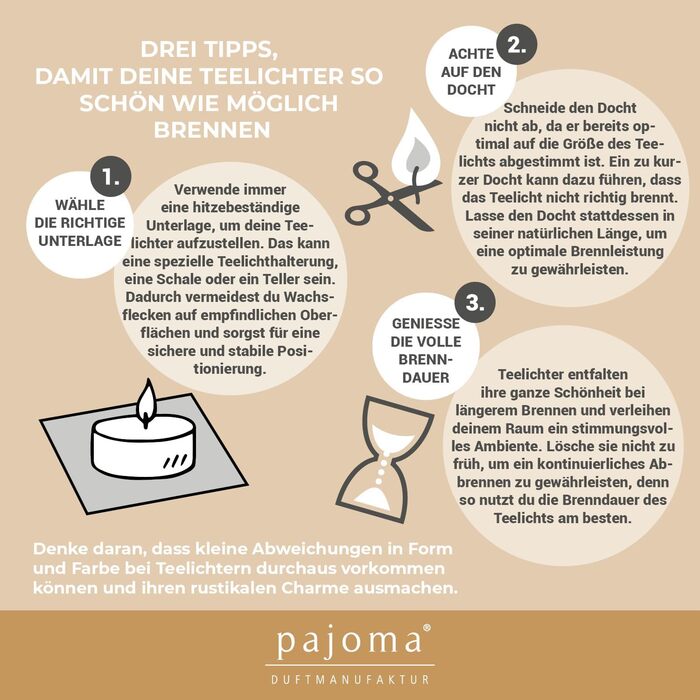 DREI TIPPS, DAMIT DEINE TEELICHTER SO SCHÖN WIE MÖGLICH BRENNEN

1.

WÄHLE DIE RICHTIGE UNTERLAGE

Verwende immer eine hitzebeständige Unterlage, um deine Teelichter aufzustellen. Das kann eine spezielle Teelichthalterung, eine Schale oder ein Teller sein. Dadurch vermeidest du Wachsflecken auf empfindlichen Oberflächen und sorgst für eine sichere und stabile Positionierung.

2.

ACHTE AUF DEN DOCHT

Schneide den Docht nicht ab, da er bereits optimal auf die Größe des Teelichts abgestimmt ist. Ein zu kurzer Docht kann dazu führen, dass das Teelicht nicht richtig brennt. Lasse den Docht stattdessen in seiner natürlichen Länge, um eine optimale Brennleistung zu gewährleisten.

3.

GENIESSE DIE VOLLE BRENNDAUER

Teelichter entfalten ihre ganze Schönheit bei längerem Brennen und verleihen deinem Raum ein stimmungsvolles Ambiente. Lösche sie nicht zu früh, um ein kontinuierliches Abbrennen zu gewährleisten, denn so nutzt du die Brenndauer des Teelichts am besten.

Denke daran, dass kleine Abweichungen in Form und Farbe bei Teelichtern durchaus vorkommen können und ihren rustikalen Charme ausmachen.

pajoma®
DUFTMANUFAKTUR