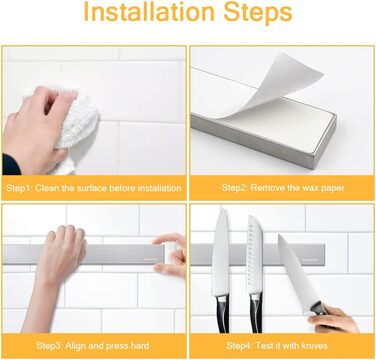 Installation Steps

Step1: Clean the surface before installation

Step2: Remove the wax paper

Step3: Align and press hard

Step4: Test it with knives