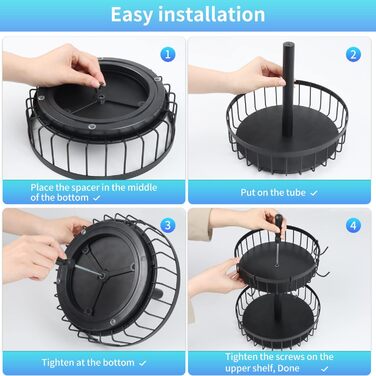 Easy installation

1

Place the spacer in the middle of the bottom ✓

2

Put on the tube ✓

3

Tighten at the bottom ✓

4

Tighten the screws on the upper shelf, Done ✓