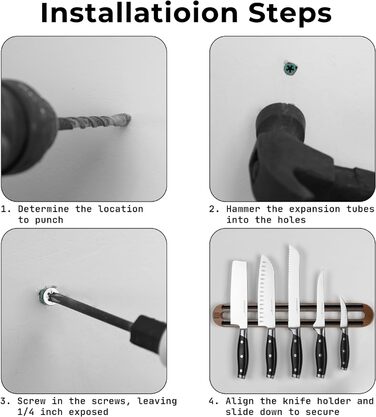 Installatioion Steps

1. Determine the location to punch

2. Hammer the expansion tubes into the holes

3. Screw in the screws, leaving 1/4 inch exposed

4. Align the knife holder and slide down to secure