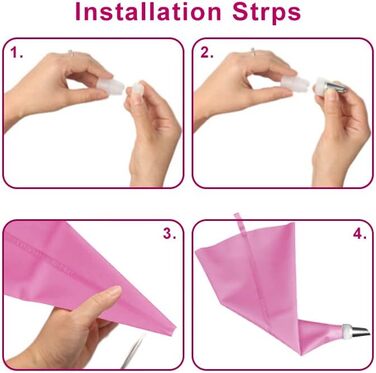 Installation Strps

1.

2.

3.

4.