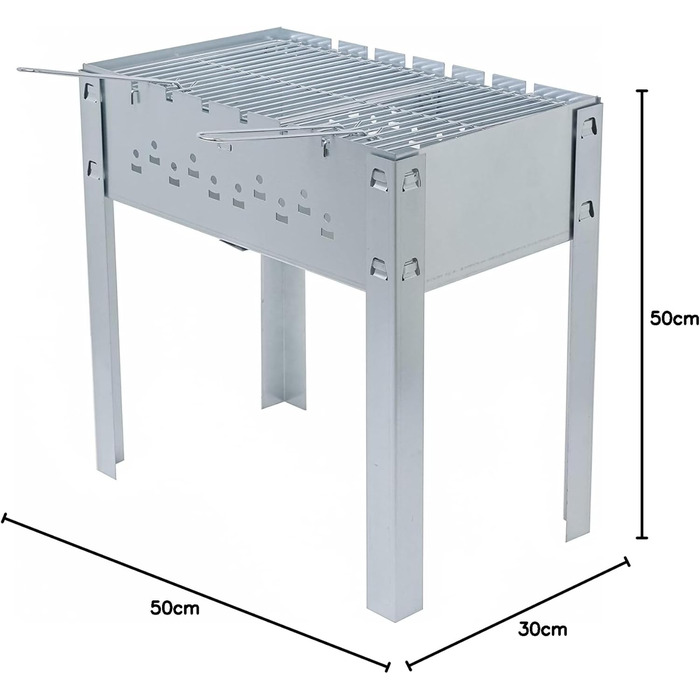 50cm

50cm

30cm