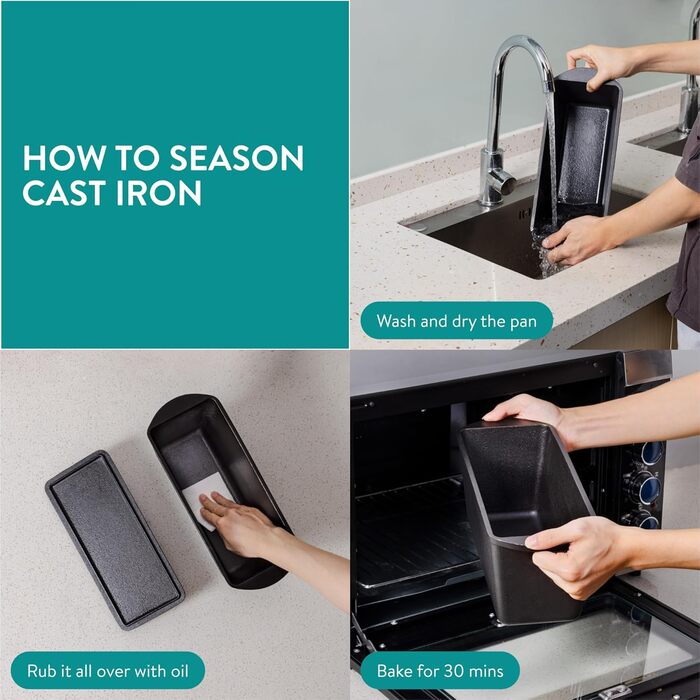 HOW TO SEASON CAST IRON

Wash and dry the pan

Rub it all over with oil

Bake for 30 mins