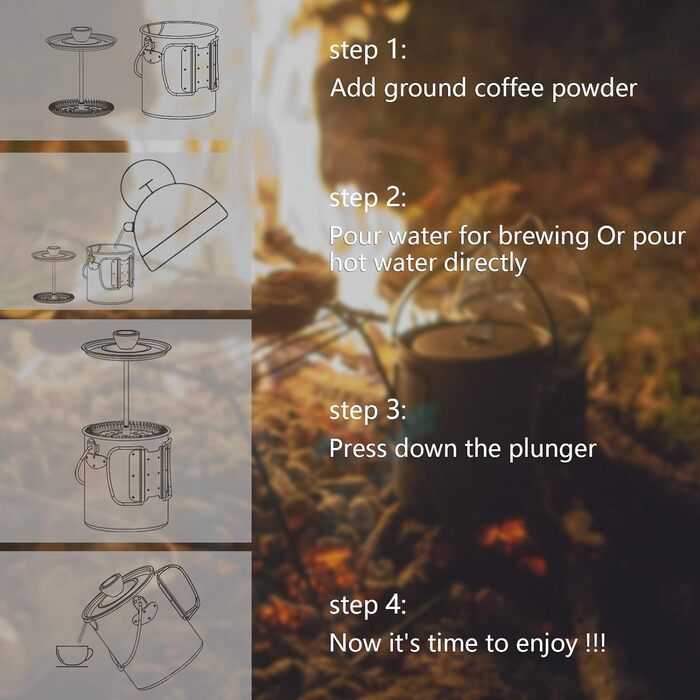 step 1:
Add ground coffee powder

step 2:
Pour water for brewing Or pour hot water directly

step 3:
Press down the plunger

step 4:
Now it's time to enjoy !!!