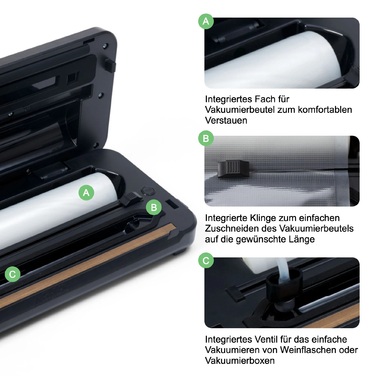 A

B

C

A

Integriertes Fach für Vakuumierbeutel zum komfortablen Verstauen

B

Integrierte Klinge zum einfachen Zuschneiden des Vakuumierbeutels auf die gewünschte Länge

C

Integriertes Ventil für das einfache Vakuumieren von Weinflaschen oder Vakuumierboxen