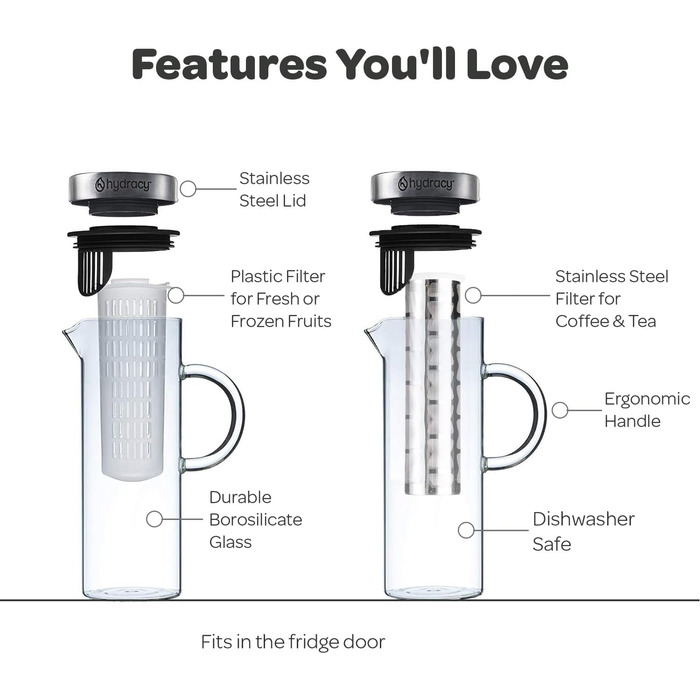 Features You'll Love

hydracy

Stainless Steel Lid

Plastic Filter for Fresh or Frozen Fruits

Durable Borosilicate Glass

hydracy

Stainless Steel Filter for Coffee & Tea

Ergonomic Handle

Dishwasher Safe

Fits in the fridge door