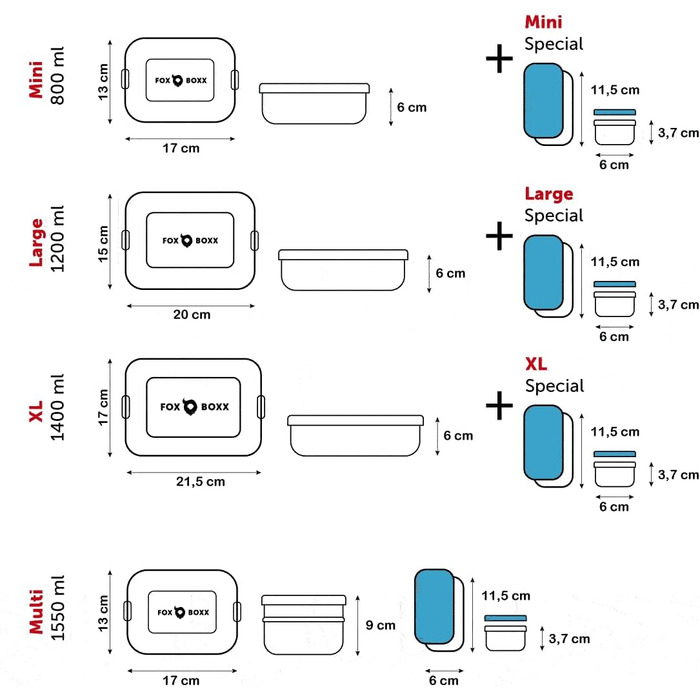 Mini
800 ml

13 cm

FOX BOXX

17 cm

6 cm

+ Mini
Special

11,5 cm

3,7 cm

6 cm

Large
1200 ml

15 cm

FOX BOXX

20 cm

6 cm

+ Large
Special

11,5 cm

3,7 cm

6 cm

XL
1400 ml

17 cm

FOX BOXX

21,5 cm

6 cm

+ XL
Special

11,5 cm

3,7 cm

6 cm

Multi
1550 ml

13 cm

FOX BOXX

17 cm

9 cm

11,5 cm

3,7 cm

6 cm