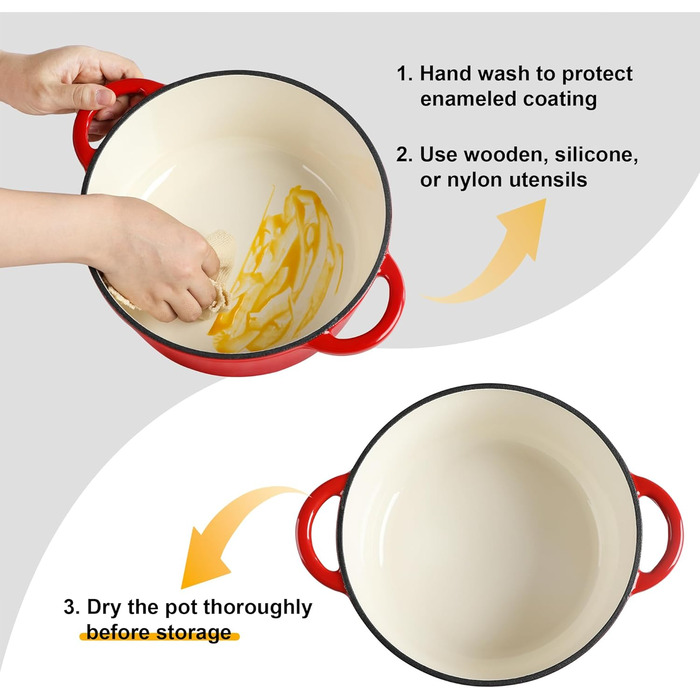 1. Hand wash to protect enameled coating

2. Use wooden, silicone, or nylon utensils

3. Dry the pot thoroughly before storage