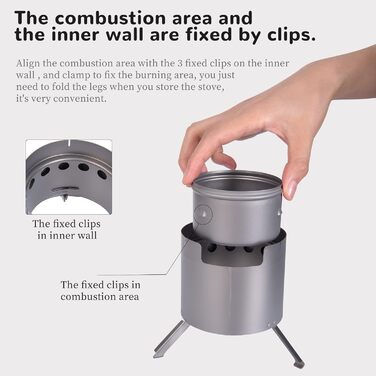 The combustion area and the inner wall are fixed by clips.

Align the combustion area with the 3 fixed clips on the inner wall , and clamp to fix the burning area, you just need to fold the legs when you store the stove, it's very convenient.

The fixed clips in inner wall

The fixed clips in combustion area