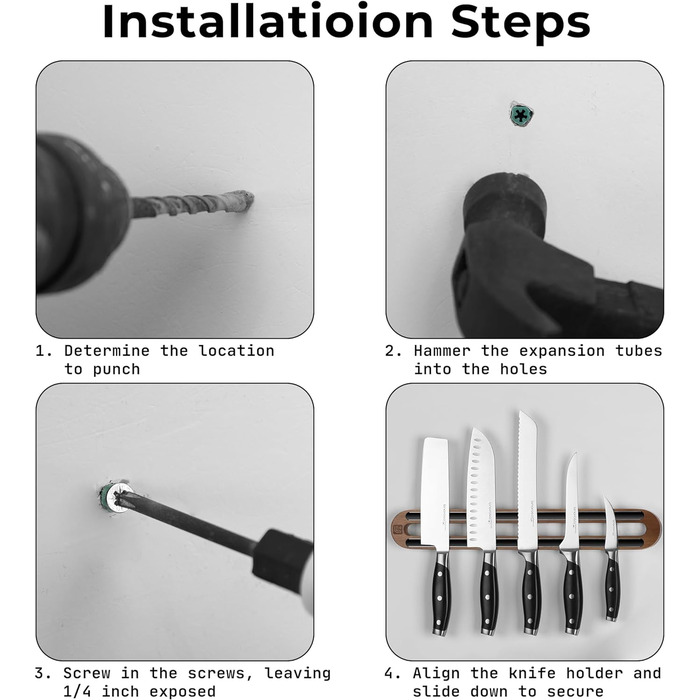 Installatioion Steps

1. Determine the location to punch

2. Hammer the expansion tubes into the holes

3. Screw in the screws, leaving 1/4 inch exposed

4. Align the knife holder and slide down to secure