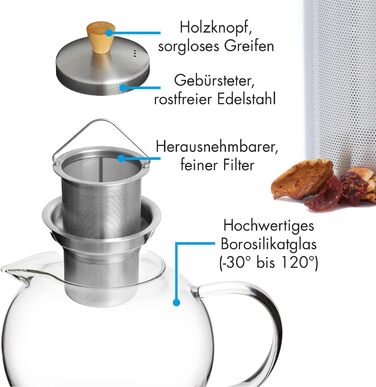 Holzknopf, sorgloses Greifen

Gebürsteter, rostfreier Edelstahl

Herausnehmbarer, feiner Filter

Hochwertiges Borosilikatglas (-30° bis 120°)