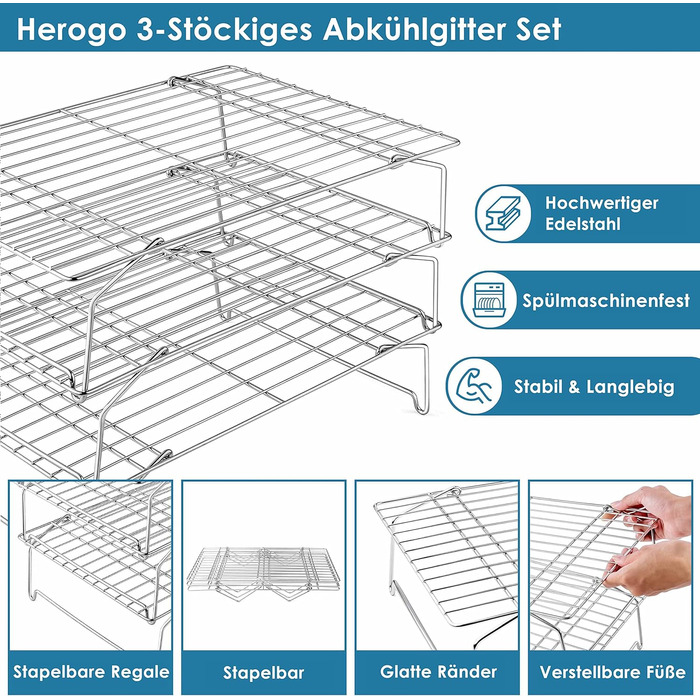 Herogo 3-Stöckiges Abkühlgitter Set

Hochwertiger Edelstahl

Spülmaschinenfest

Stabil & Langlebig

Stapelbare Regale

Stapelbar

Glatte Ränder

Verstellbare Füße